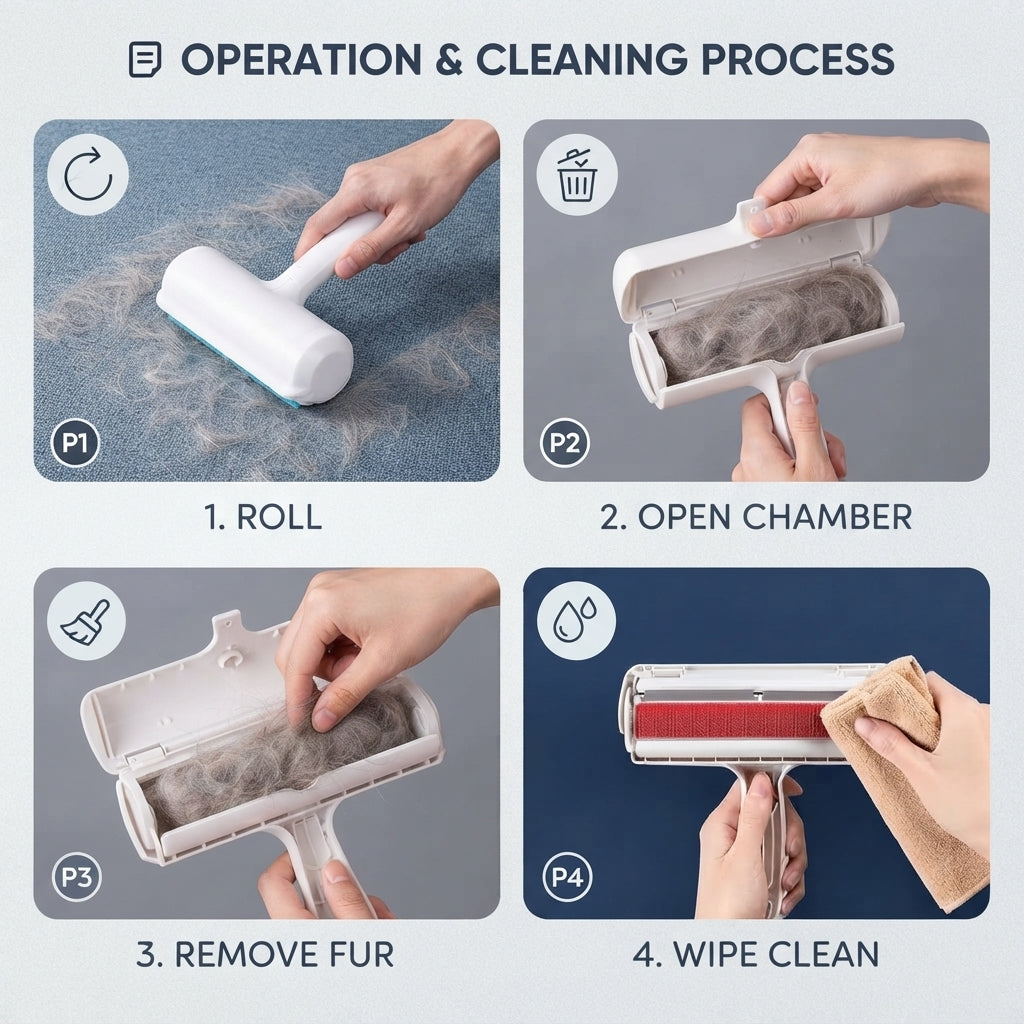 OPERATION & CLEANING PROCESS

P1

1. ROLL

P2

2. OPEN CHAMBER

P3

3. REMOVE FUR

P4

4. WIPE CLEAN