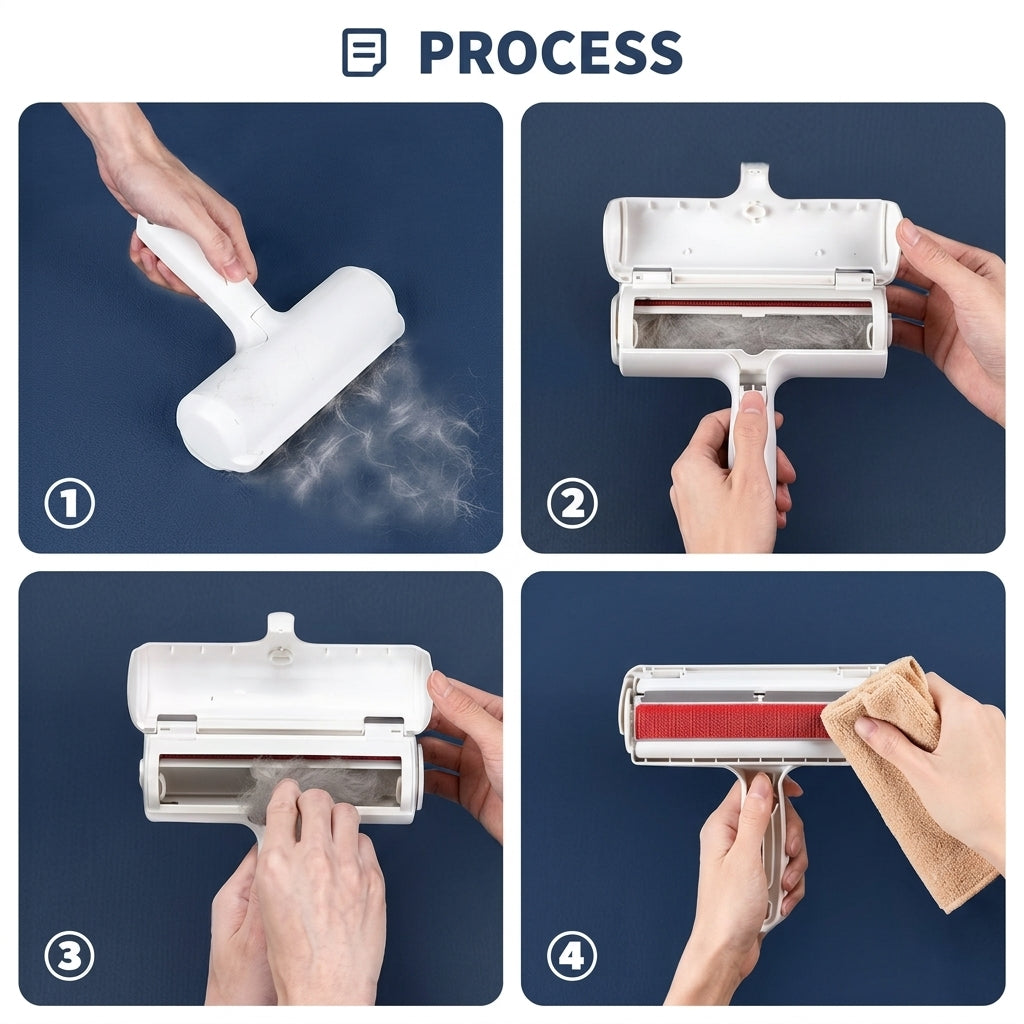 PROCESS

①

②

③

④